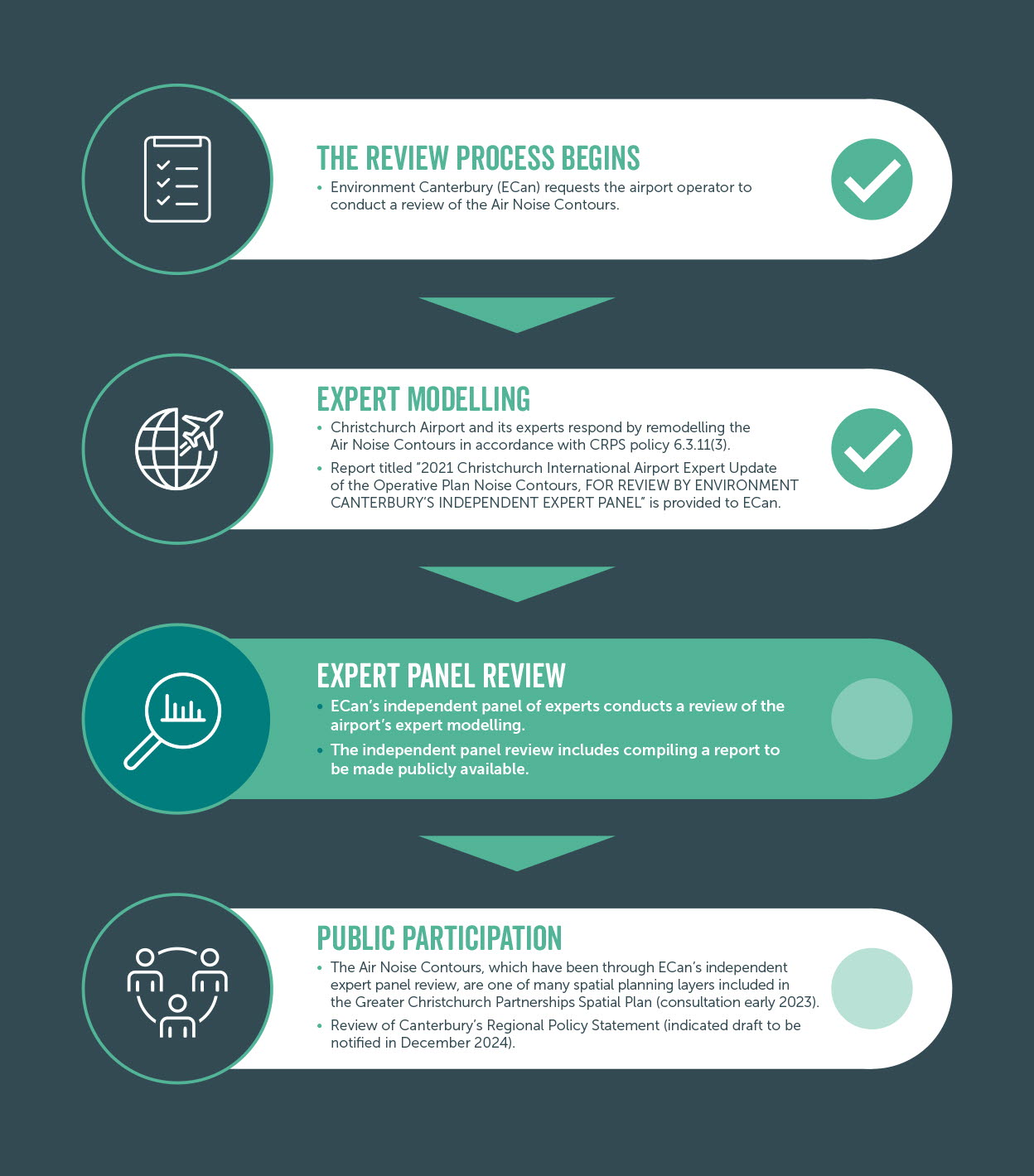 THE REVIEW PROCESS BEGINS

• Environment Canterbury (ECan) requests the airport operator to conduct a review of the Air Noise Contours.

EXPERT MODELLING

• Christchurch Airport and its experts respond by remodelling the Air Noise Contours in accordance with CRPS policy 6.3.11(3).
• Report titled "2021 Christchurch International Airport Expert Update of the Operative Plan Noise Contours, FOR REVIEW BY ENVIRONMENT CANTERBURY'S INDEPENDENT EXPERT PANEL" is provided to ECan.

EXPERT PANEL REVIEW

• ECan's independent panel of experts conducts a review of the airport's expert modelling.
• The independent panel review includes compiling a report to be made publicly available.

PUBLIC PARTICIPATION

• The Air Noise Contours, which have been through ECan's independent expert panel review, are one of many spatial planning layers included in the Greater Christchurch Partnerships Spatial Plan (consultation early 2023).
• Review of Canterbury's Regional Policy Statement (indicated draft to be notified in December 2024).